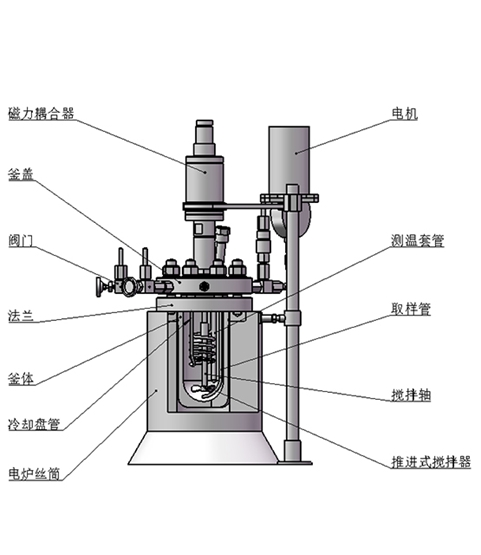 磁力耦合器
釜盖
阀门
法兰
釜体
冷却盘管
电炉丝筒
电机
测温套管
取样管
搅拌轴
推进式搅拌器